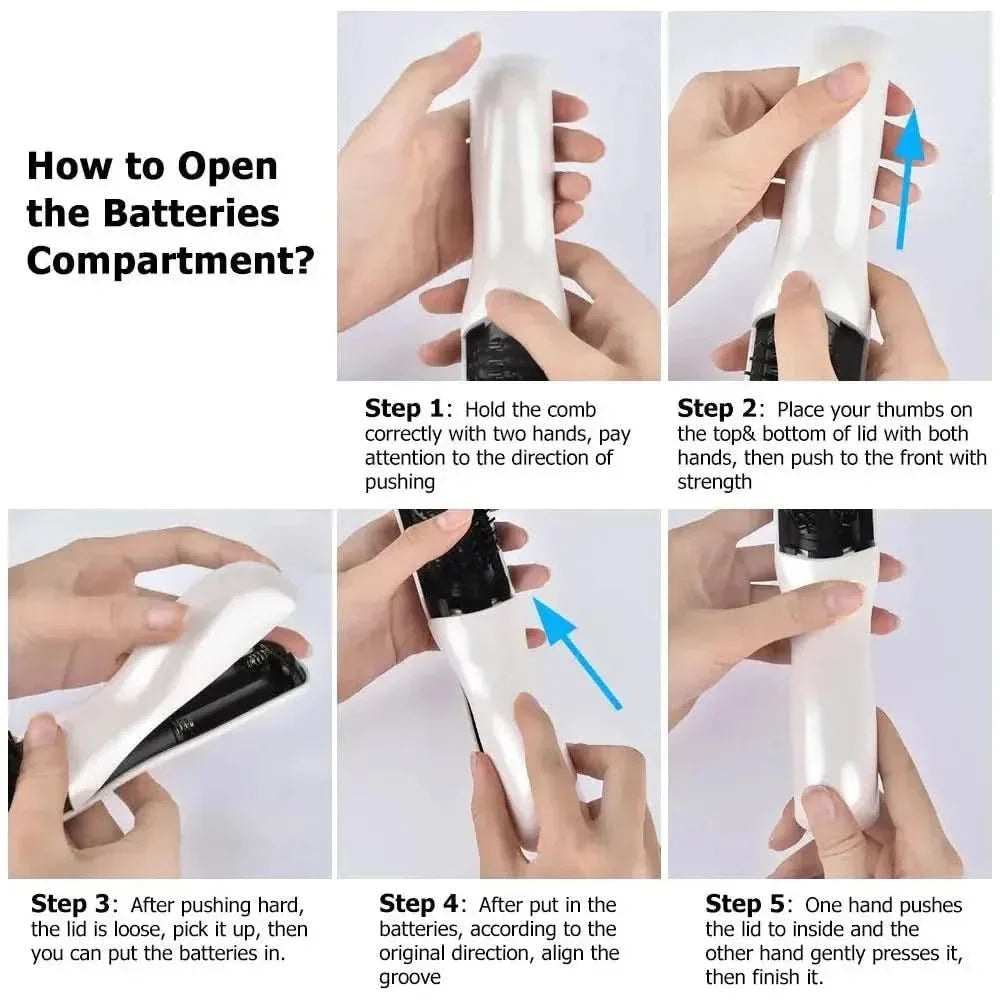 How to Open the Batteries Compartment?

Step 1: Hold the comb correctly with two hands, pay attention to the direction of pushing

Step 2: Place your thumbs on the top& bottom of lid with both hands, then push to the front with strength

Step 3: After pushing hard, the lid is loose, pick it up, then you can put the batteries in.

Step 4: After put in the batteries, according to the original direction, align the groove

Step 5: One hand pushes the lid to inside and the other hand gently presses it, then finish it.