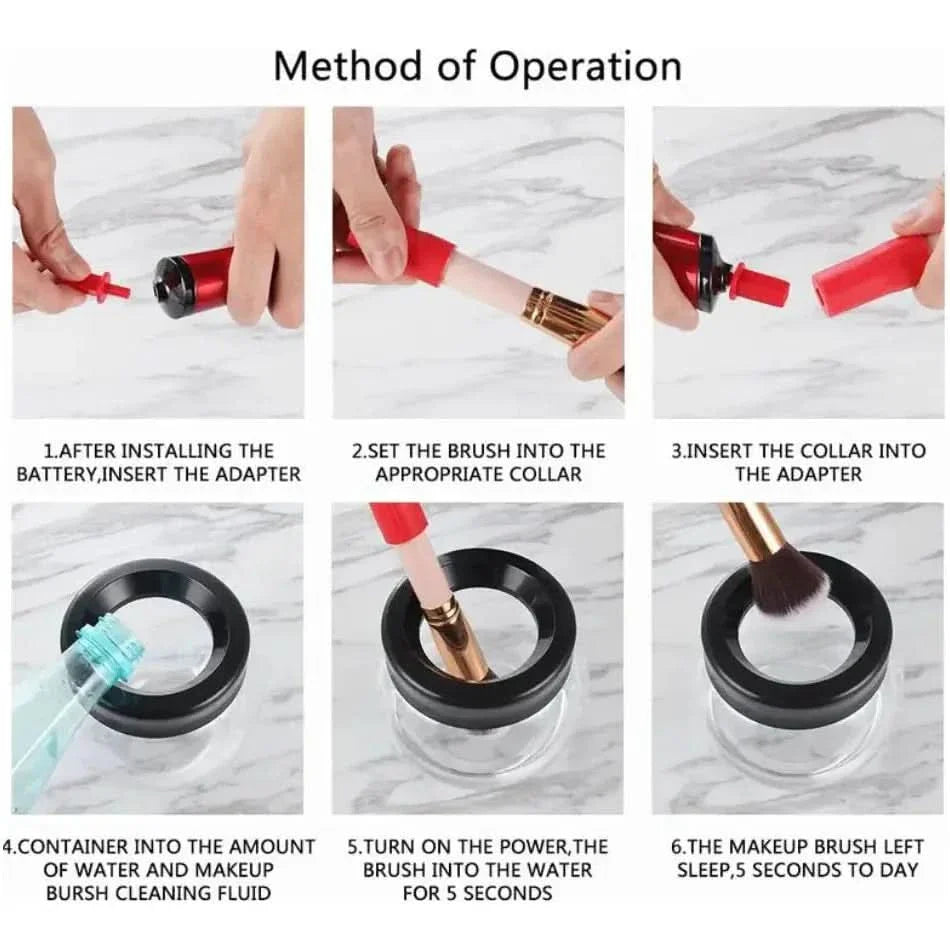 Method of Operation

1.AFTER INSTALLING THE BATTERY,INSERT THE ADAPTER

2.SET THE BRUSH INTO THE APPROPRIATE COLLAR

3.INSERT THE COLLAR INTO THE ADAPTER

4.CONTAINER INTO THE AMOUNT OF WATER AND MAKEUP BURSH CLEANING FLUID

5.TURN ON THE POWER,THE BRUSH INTO THE WATER FOR 5 SECONDS

6.THE MAKEUP BRUSH LEFT SLEEP,5 SECONDS TO DAY